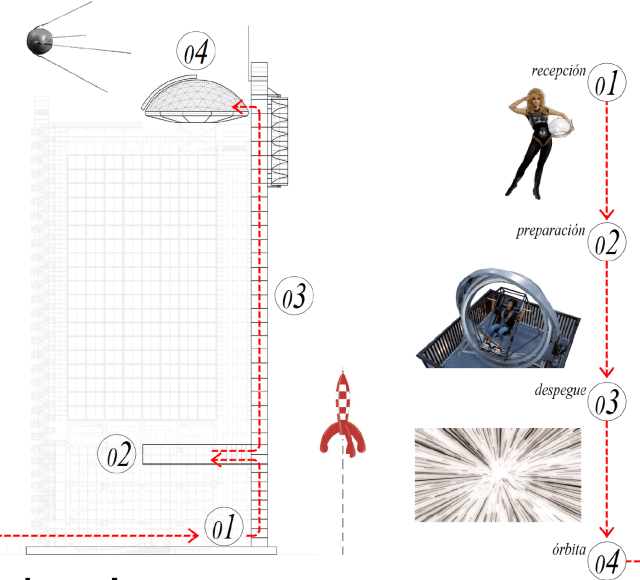 04

03

02

01

recepción 01

preparación 02

despegue 03

órbita 04